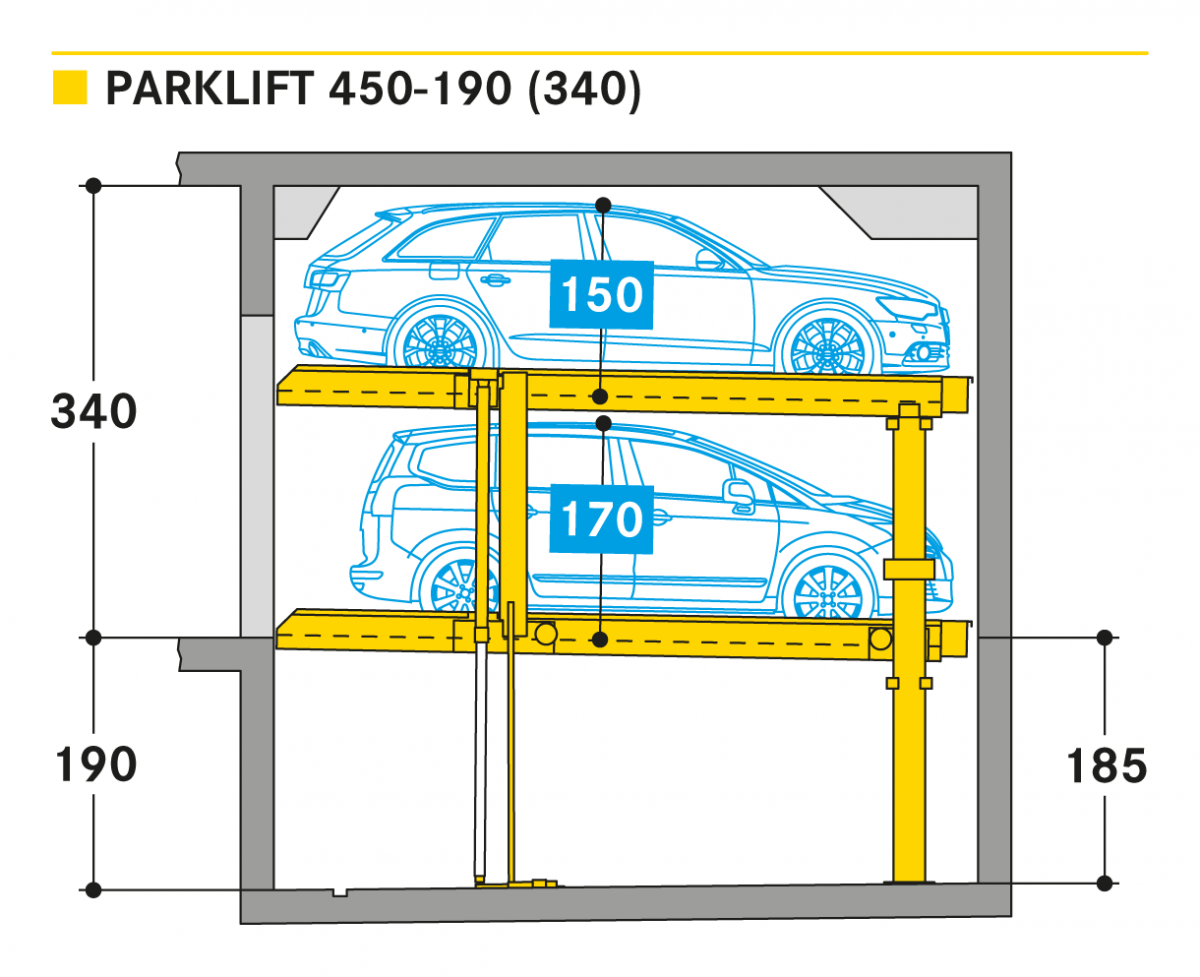 PARKLIFT 450-190 (340)

340

150

170

190

185